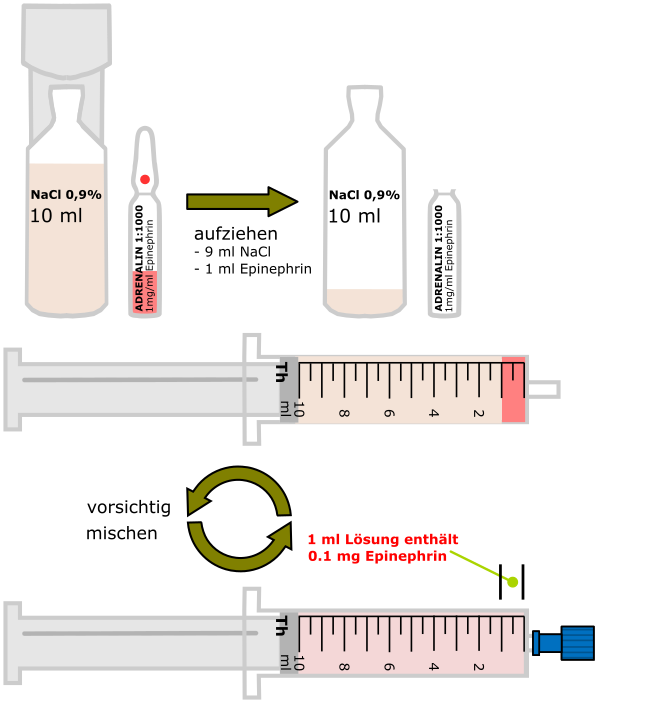 NaCl 0,9%
10 ml

ADRENALIN 1:1000
1mg/ml Epinephrin

aufziehen
- 9 ml NaCl
- 1 ml Epinephrin

NaCl 0,9%
10 ml

ADRENALIN 1:1000
1mg/ml Epinephrin

Th
ml 10 8 6 4 2

vorsichtig
mischen

1 ml Lösung enthält
0.1 mg Epinephrin

Th
ml 10 8 6 4 2